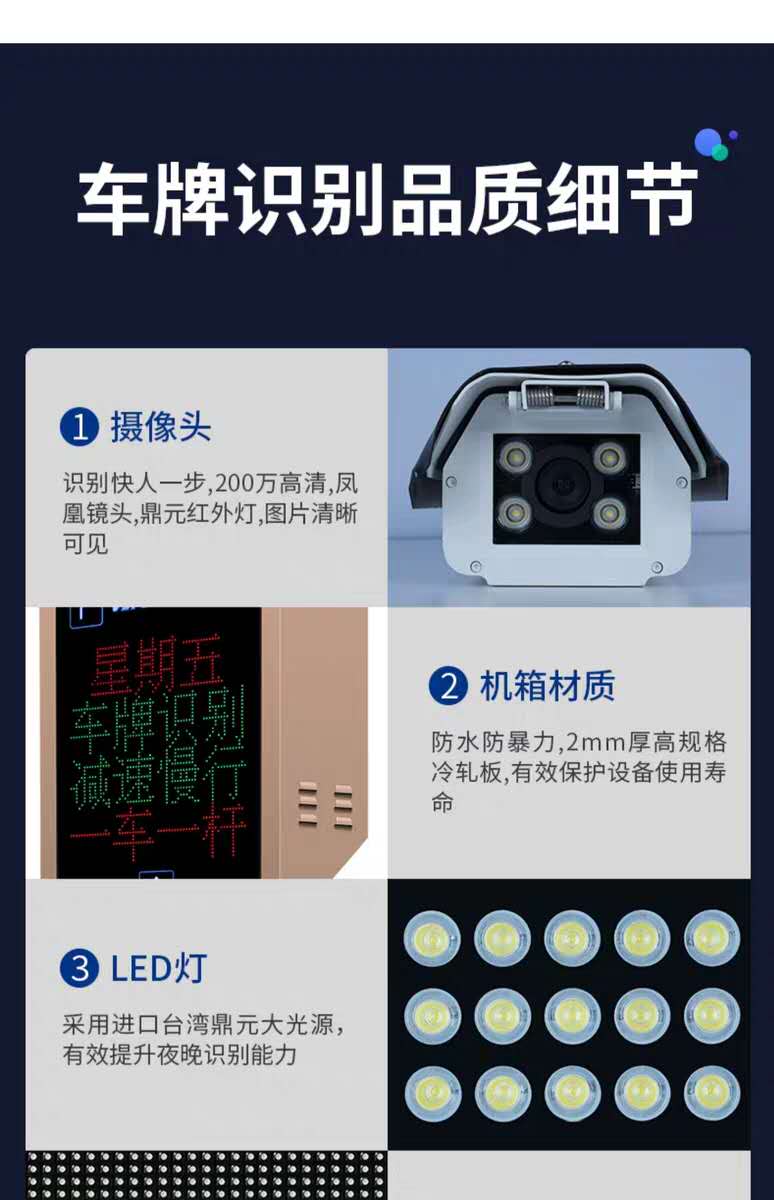 车牌识别品质细节

1 摄像头

识别快人一步,200万高清,凤凰镜头,鼎元红外灯,图片清晰可见

星期五
车牌识别
减速慢行
一车一杆

2 机箱材质

防水防暴力,2mm厚高规格冷轧板,有效保护设备使用寿命

3 LED灯

采用进口台湾鼎元大光源,有效提升夜晚识别能力